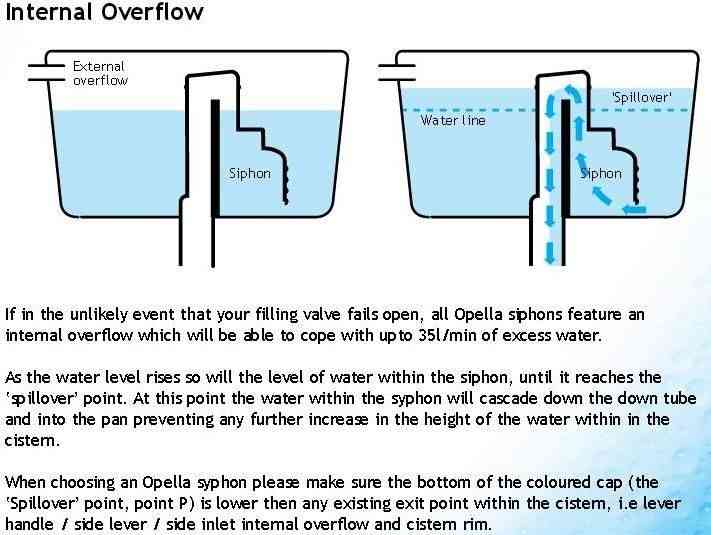 Internal Overflow

External overflow

Siphon

'Spillover'

Water line

Siphon

If in the unlikely event that your filling valve fails open, all Opella siphons feature an internal overflow which will be able to cope with up to 35l/min of excess water.

As the water level rises so will the level of water within the siphon, until it reaches the 'spillover' point. At this point the water within the syphon will cascade down the down tube and into the pan preventing any further increase in the height of the water within in the cistern.

When choosing an Opella syphon please make sure the bottom of the coloured cap (the 'Spillover' point, point P) is lower then any existing exit point within the cistern, i.e lever handle / side lever / side inlet internal overflow and cistern rim.